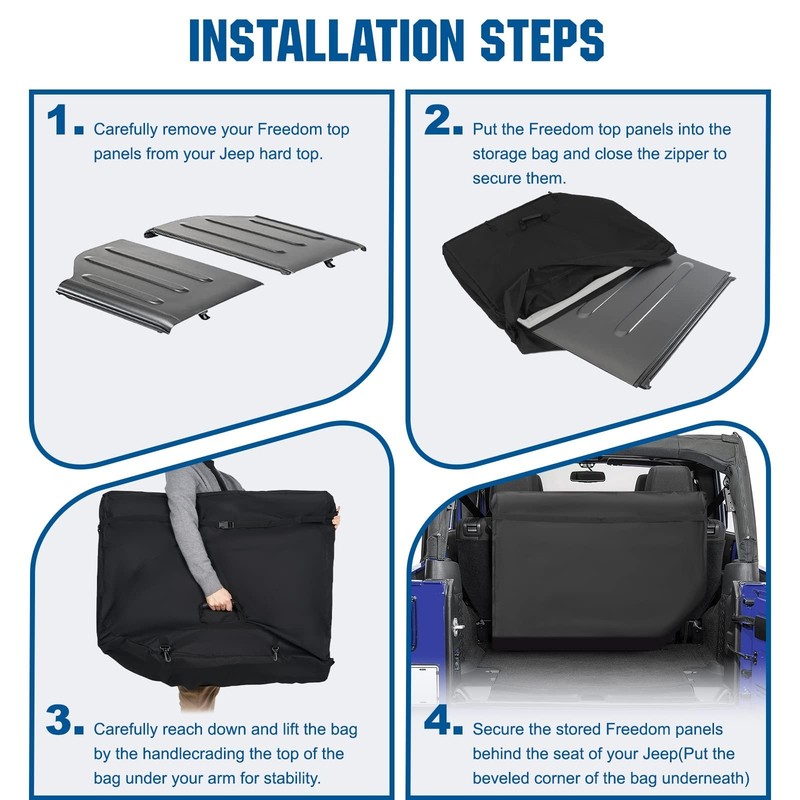 INSTALLATION STEPS

1. Carefully remove your Freedom top panels from your Jeep hard top.

2. Put the Freedom top panels into the storage bag and close the zipper to secure them.

3. Carefully reach down and lift the bag by the handlecrading the top of the bag under your arm for stability.

4. Secure the stored Freedom panels behind the seat of your Jeep(Put the beveled corner of the bag underneath)