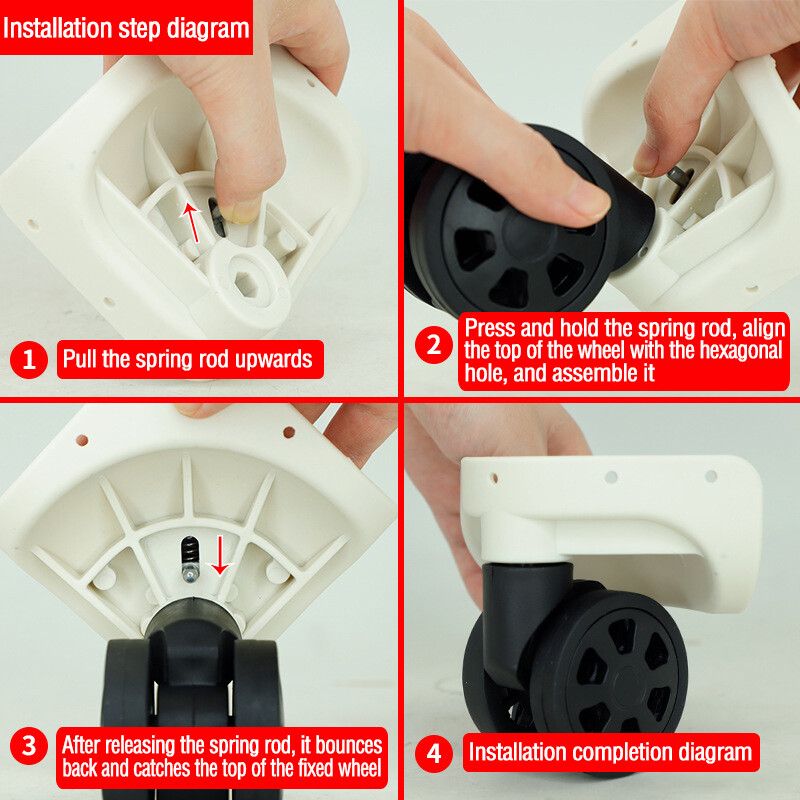 Installation step diagram

1 Pull the spring rod upwards

2 Press and hold the spring rod, align the top of the wheel with the hexagonal hole, and assemble it

3 After releasing the spring rod, it bounces back and catches the top of the fixed wheel

4 Installation completion diagram