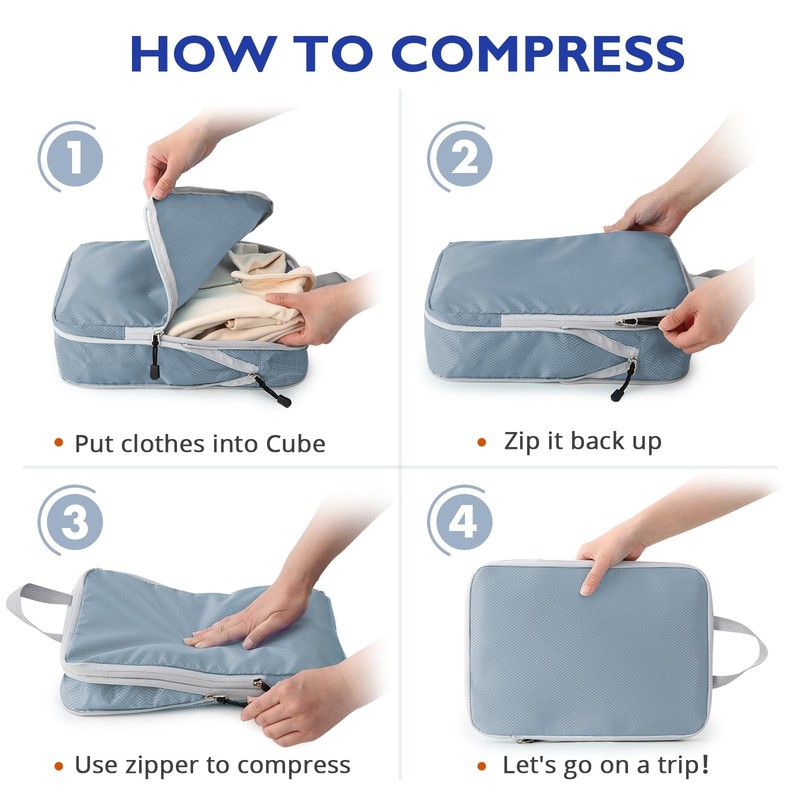 HOW TO COMPRESS

1

• Put clothes into Cube

2

• Zip it back up

3

• Use zipper to compress

4

• Let's go on a trip!