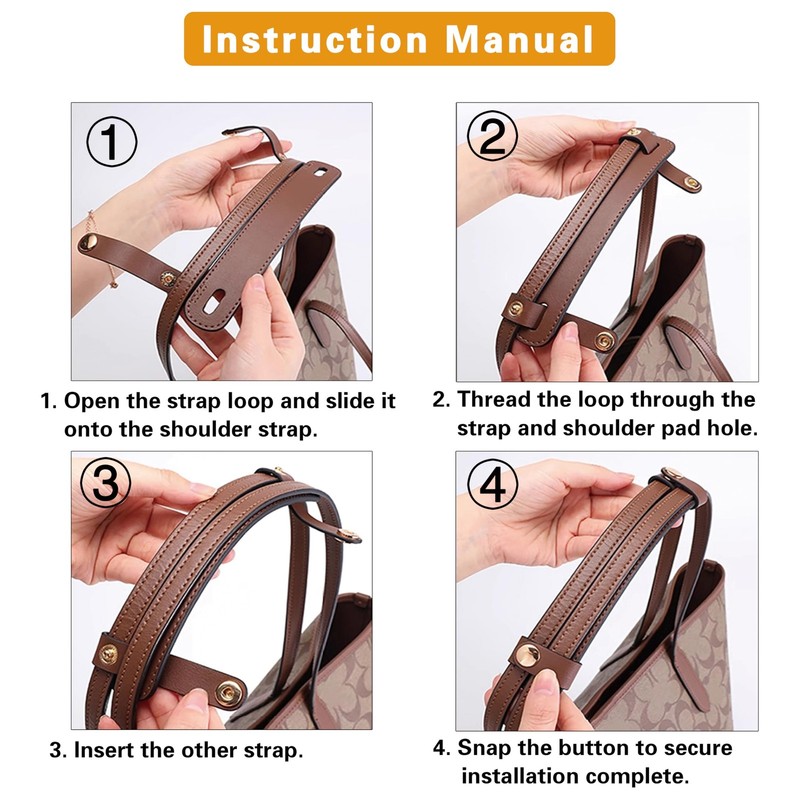 Instruction Manual

①

1. Open the strap loop and slide it onto the shoulder strap.

②

2. Thread the loop through the strap and shoulder pad hole.

③

3. Insert the other strap.

④

4. Snap the button to secure installation complete.