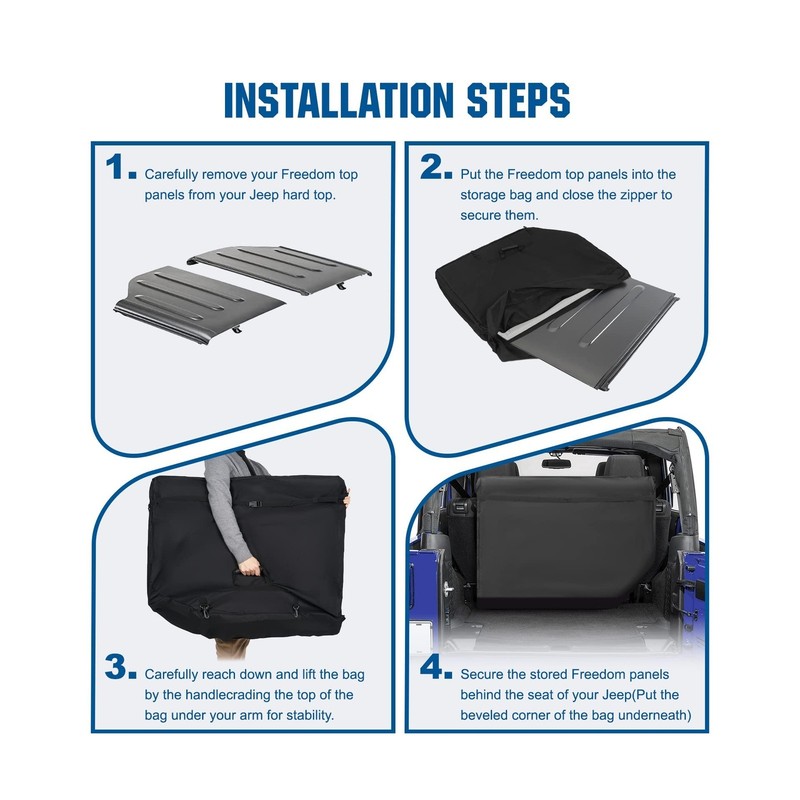 INSTALLATION STEPS

1. Carefully remove your Freedom top panels from your Jeep hard top.

2. Put the Freedom top panels into the storage bag and close the zipper to secure them.

3. Carefully reach down and lift the bag by the handlecrading the top of the bag under your arm for stability.

4. Secure the stored Freedom panels behind the seat of your Jeep(Put the beveled corner of the bag underneath)